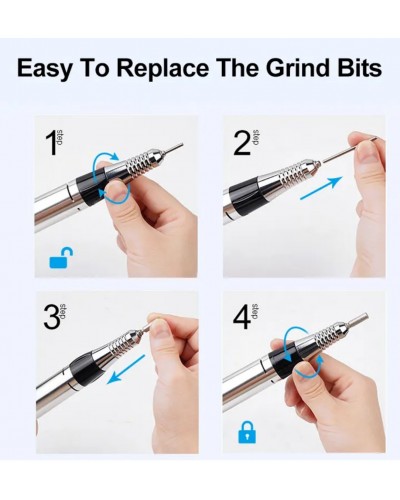 Easy To Replace The Grind Bits

1 step

2 step

3 step

4 step